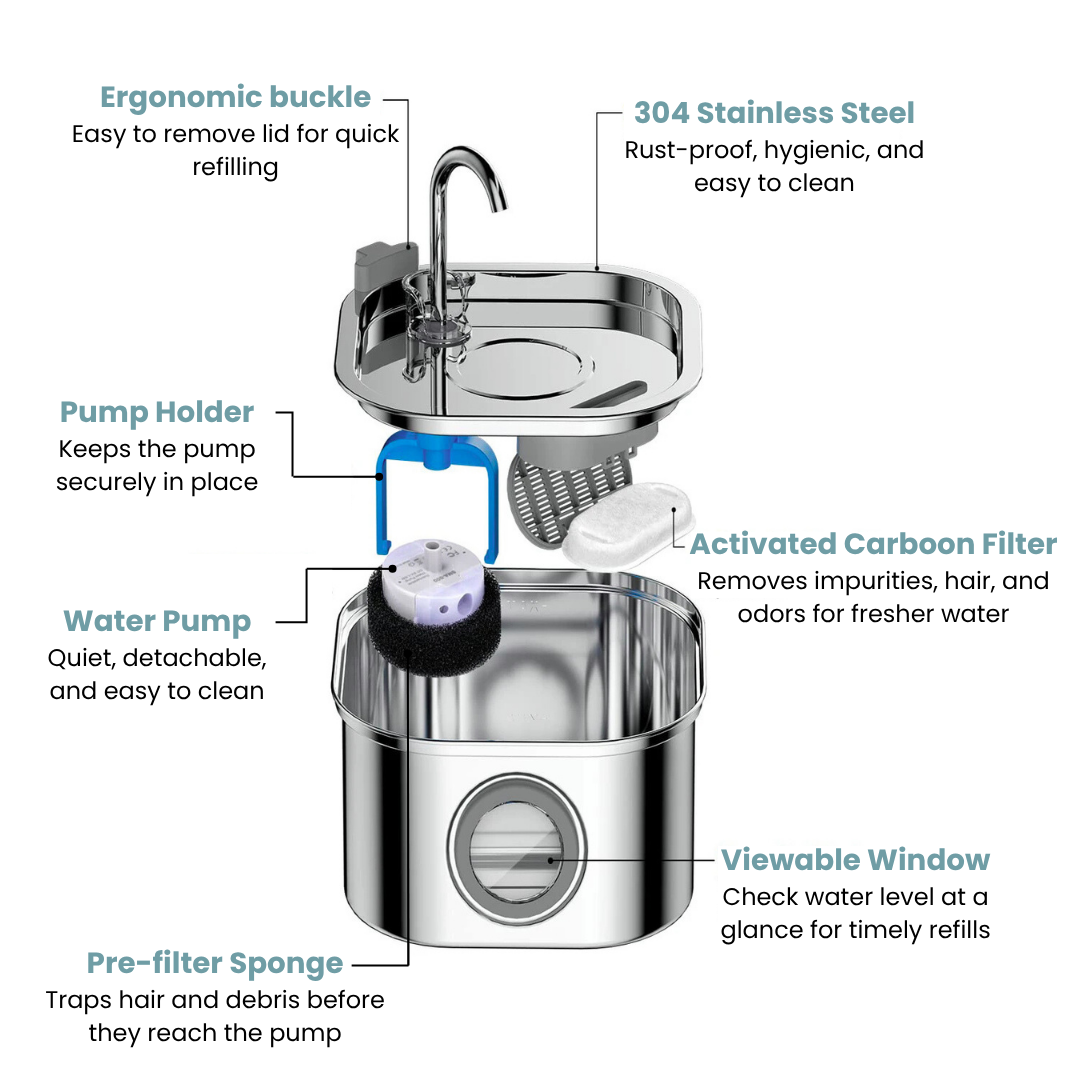 Ergonomic buckle
Easy to remove lid for quick refilling

304 Stainless Steel
Rust-proof, hygienic, and easy to clean

Pump Holder
Keeps the pump securely in place

Activated Carboon Filter
Removes impurities, hair, and odors for fresher water

Water Pump
Quiet, detachable, and easy to clean

Viewable Window
Check water level at a glance for timely refills

Pre-filter Sponge
Traps hair and debris before they reach the pump